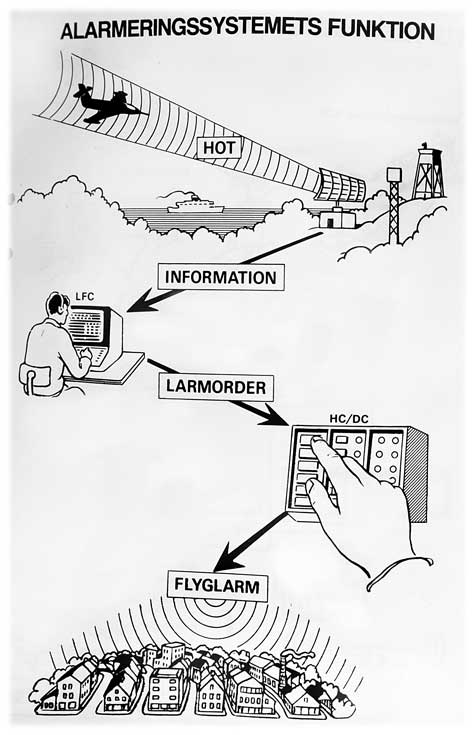 ALARMERINGSSYSTEMETS FUNKTION

HOT

INFORMATION

LFC

LARMORDER

HC/DC

FLYGLARM