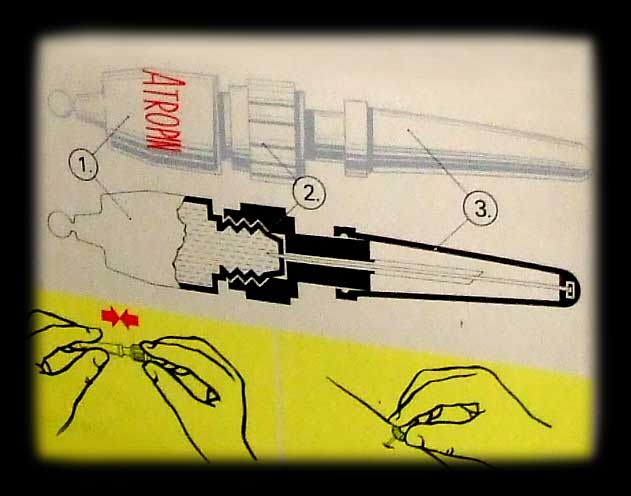 ATROPIN

1.

2.

3.